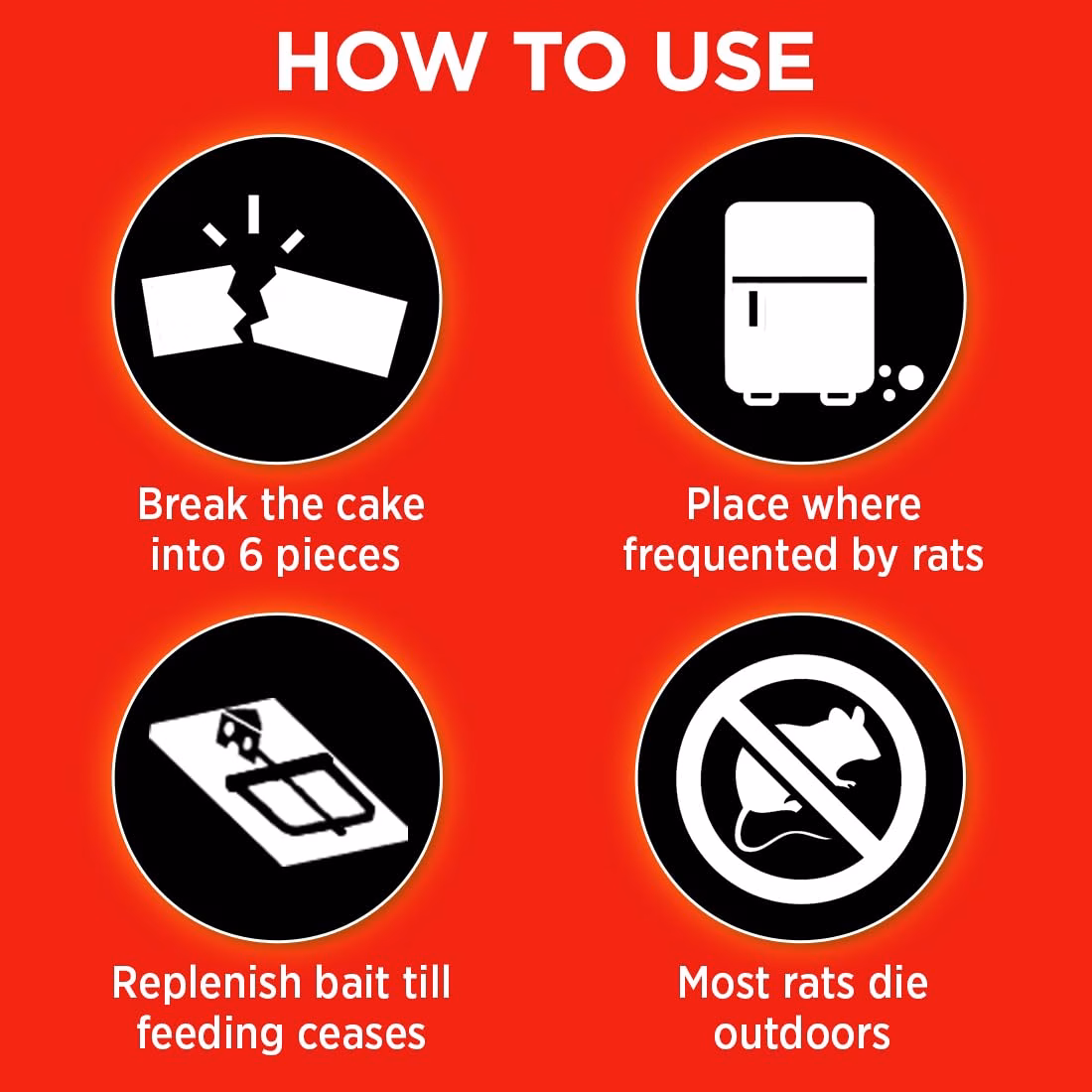 HOW TO USE

Break the cake into 6 pieces

Place where frequented by rats

Replenish bait till feeding ceases

Most rats die outdoors